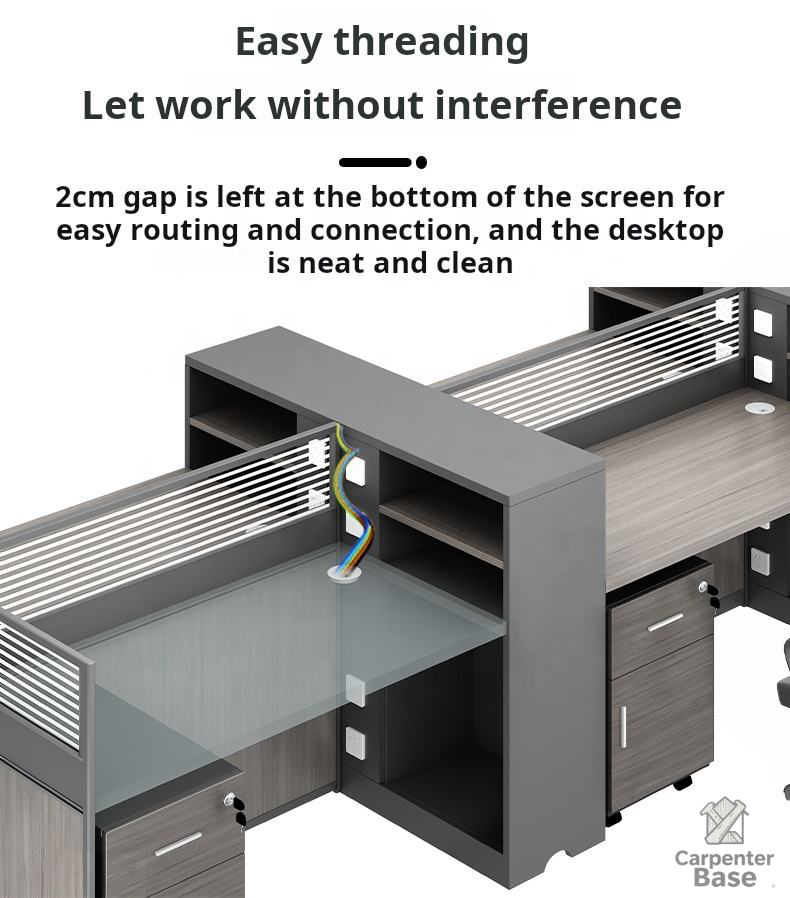 Easy threading

Let work without interference

2cm gap is left at the bottom of the screen for easy routing and connection, and the desktop is neat and clean

Carpenter Base